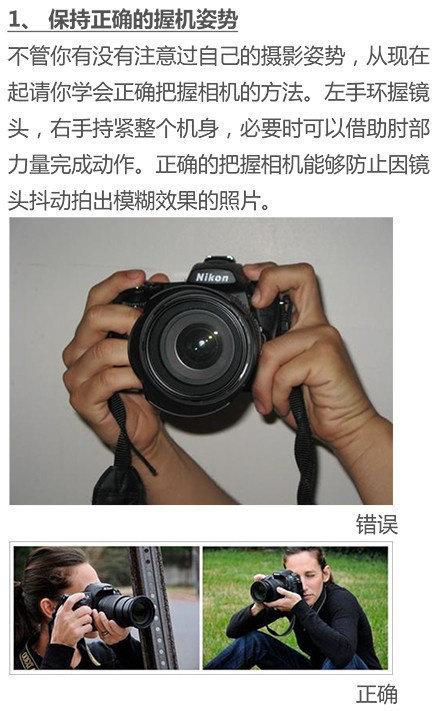 1、 保持正确的握机姿势

不管你有没有注意过自己的摄影姿势，从现在起请你学会正确把握相机的方法。左手环握镜头，右手持紧整个机身，必要时可以借助肘部力量完成动作。正确的把握相机能够防止因镜头抖动拍出模糊效果的照片。

Nikon

错误

正确